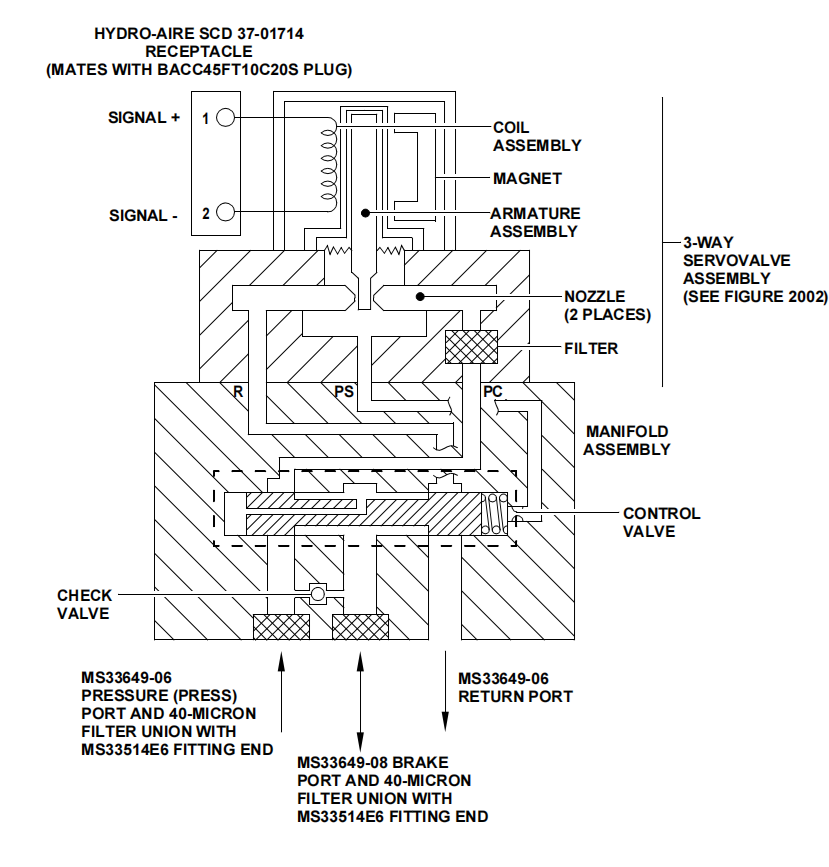 HYDRO-AIRE SCD 37-01714
RECEPTACLE
(MATES WITH BACC45FT10C20S PLUG)

SIGNAL +
1

SIGNAL -
2

COIL
ASSEMBLY

MAGNET

ARMATURE
ASSEMBLY

3-WAY
SERVOVALVE
ASSEMBLY
(SEE FIGURE 2002)

NOZZLE
(2 PLACES)

FILTER

R
PS
PC

MANIFOLD
ASSEMBLY

CONTROL
VALVE

CHECK
VALVE

MS33649-06
PRESSURE (PRESS)
PORT AND 40-MICRON
FILTER UNION WITH
MS33514E6 FITTING END

MS33649-06
RETURN PORT

MS33649-08 BRAKE
PORT AND 40-MICRON
FILTER UNION WITH
MS33514E6 FITTING END