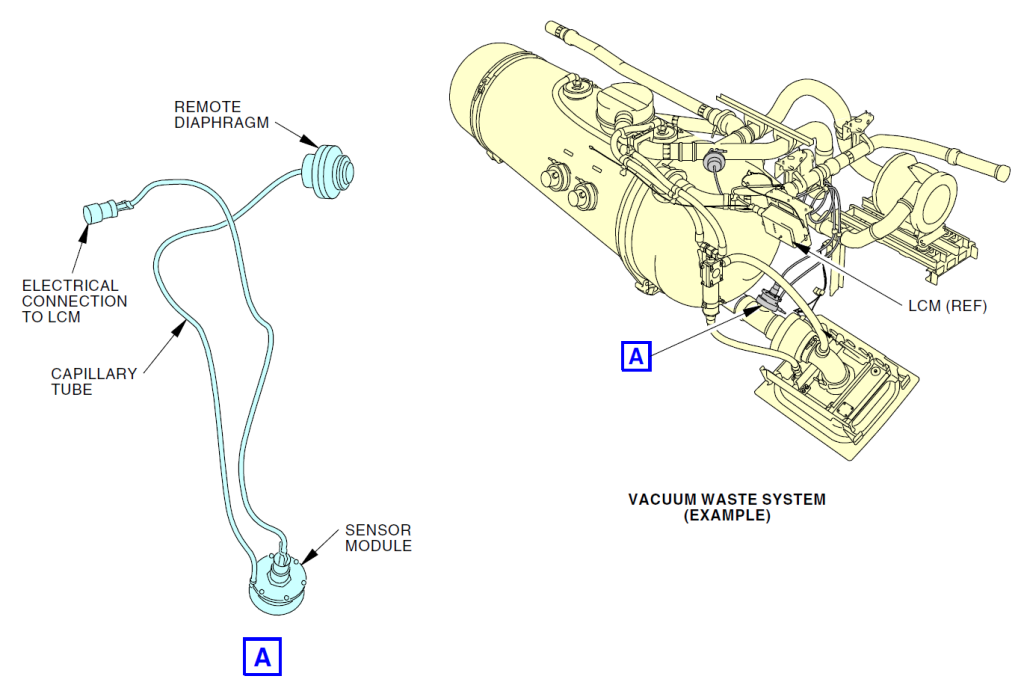 REMOTE DIAPHRAGM

ELECTRICAL CONNECTION TO LCM

CAPILLARY TUBE

SENSOR MODULE

A

LCM (REF)

A

VACUUM WASTE SYSTEM (EXAMPLE)