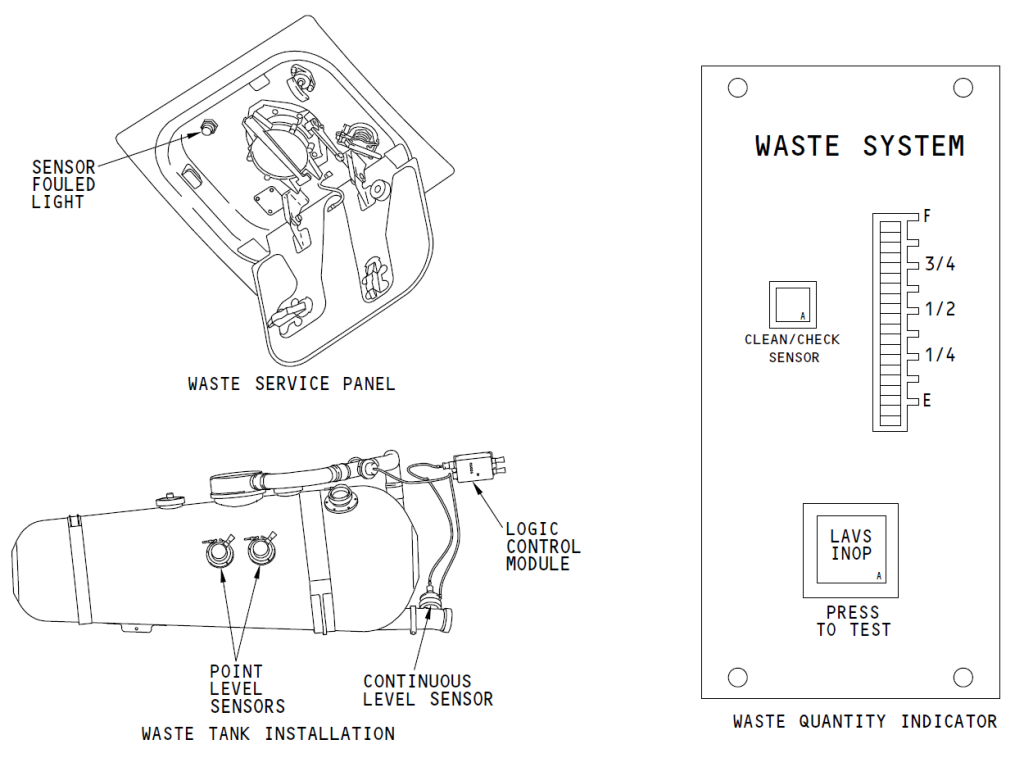 SENSOR FOULED LIGHT

WASTE SERVICE PANEL

LOGIC CONTROL MODULE

POINT LEVEL SENSORS

CONTINUOUS LEVEL SENSOR

WASTE TANK INSTALLATION

WASTE SYSTEM

F

3/4

1/2

1/4

E

A

CLEAN/CHECK SENSOR

LAVS INOP

A

PRESS TO TEST

WASTE QUANTITY INDICATOR