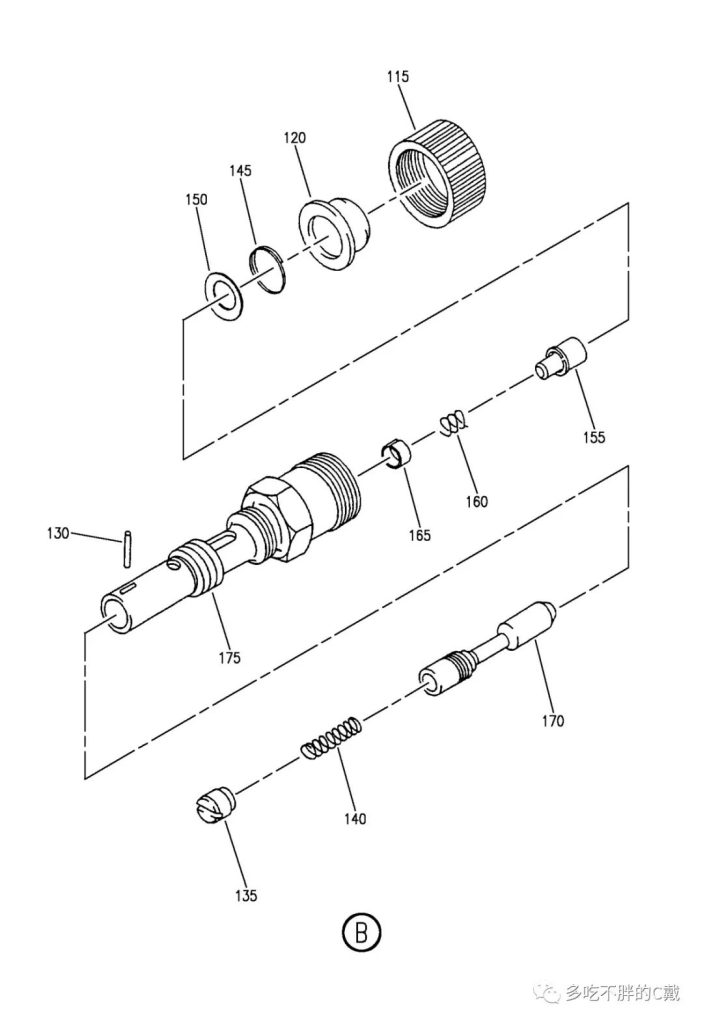 115
120
145
150
155
160
165
130
175
170
140
135
B
多吃不胖的C戴