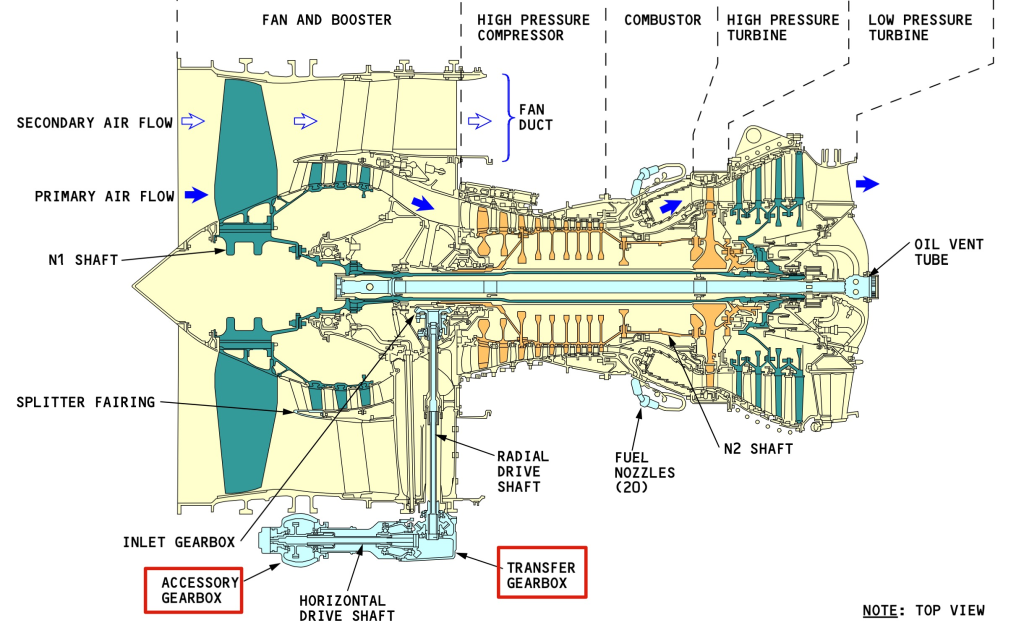 FAN AND BOOSTER

HIGH PRESSURE COMPRESSOR

COMBUSTOR

HIGH PRESSURE TURBINE

LOW PRESSURE TURBINE

SECONDARY AIR FLOW

FAN DUCT

PRIMARY AIR FLOW

N1 SHAFT

OIL VENT TUBE

SPLITTER FAIRING

RADIAL DRIVE SHAFT

FUEL NOZZLES (20)

N2 SHAFT

INLET GEARBOX

ACCESSORY GEARBOX

HORIZONTAL DRIVE SHAFT

TRANSFER GEARBOX

NOTE: TOP VIEW