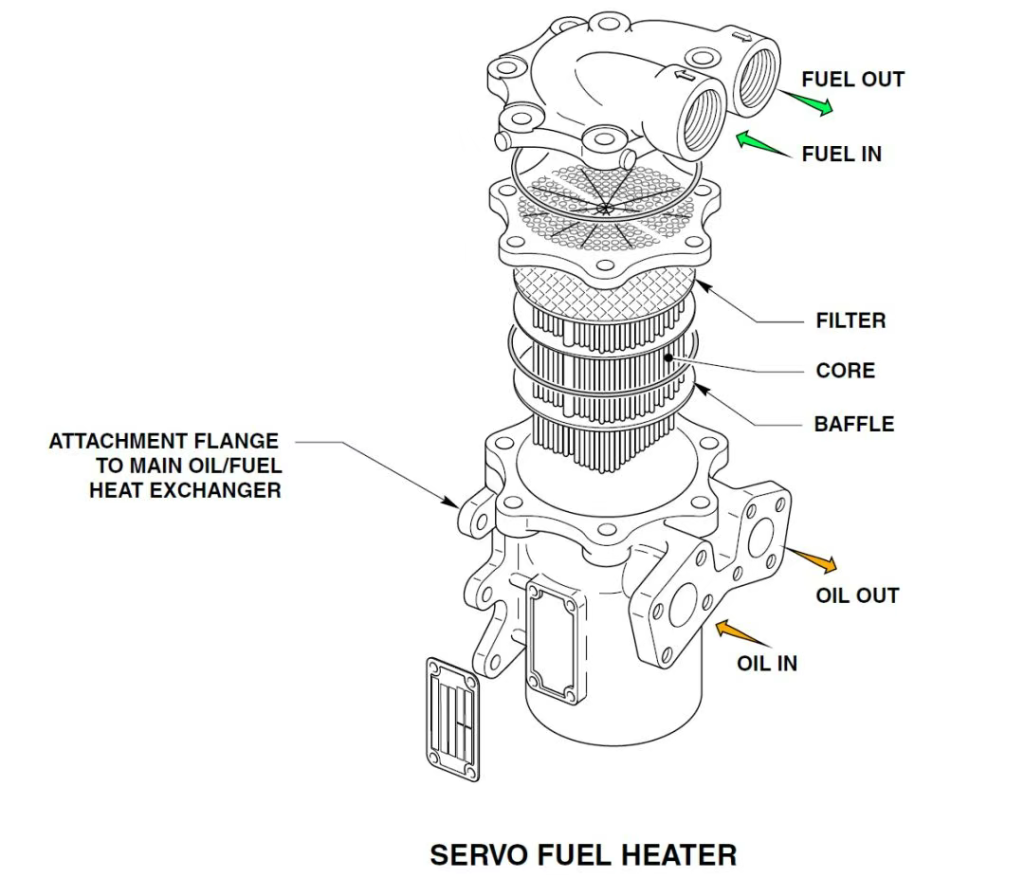 FUEL OUT

FUEL IN

FILTER

CORE

BAFFLE

ATTACHMENT FLANGE TO MAIN OIL/FUEL HEAT EXCHANGER

OIL OUT

OIL IN

SERVO FUEL HEATER