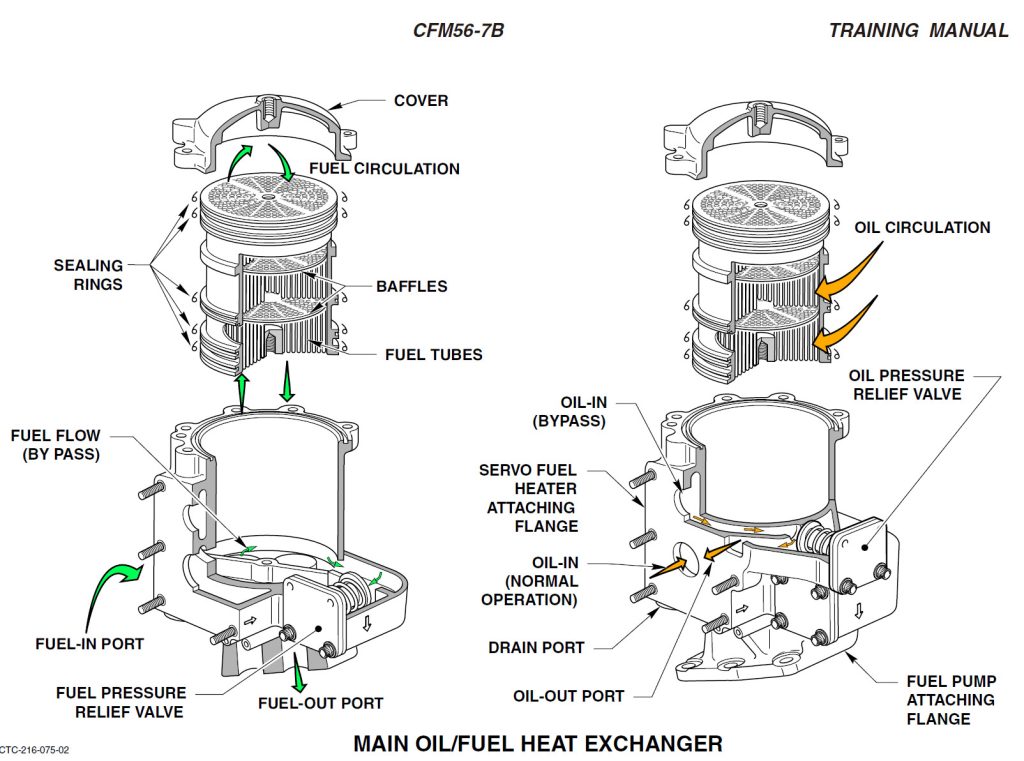 CFM56-7B

TRAINING MANUAL

COVER

FUEL CIRCULATION

SEALING RINGS

BAFFLES

FUEL TUBES

FUEL FLOW (BY PASS)

FUEL-IN PORT

FUEL PRESSURE RELIEF VALVE

FUEL-OUT PORT

OIL CIRCULATION

OIL PRESSURE RELIEF VALVE

OIL-IN (BYPASS)

SERVO FUEL HEATER ATTACHING FLANGE

OIL-IN (NORMAL OPERATION)

DRAIN PORT

OIL-OUT PORT

FUEL PUMP ATTACHING FLANGE

CTC-216-075-02

MAIN OIL/FUEL HEAT EXCHANGER