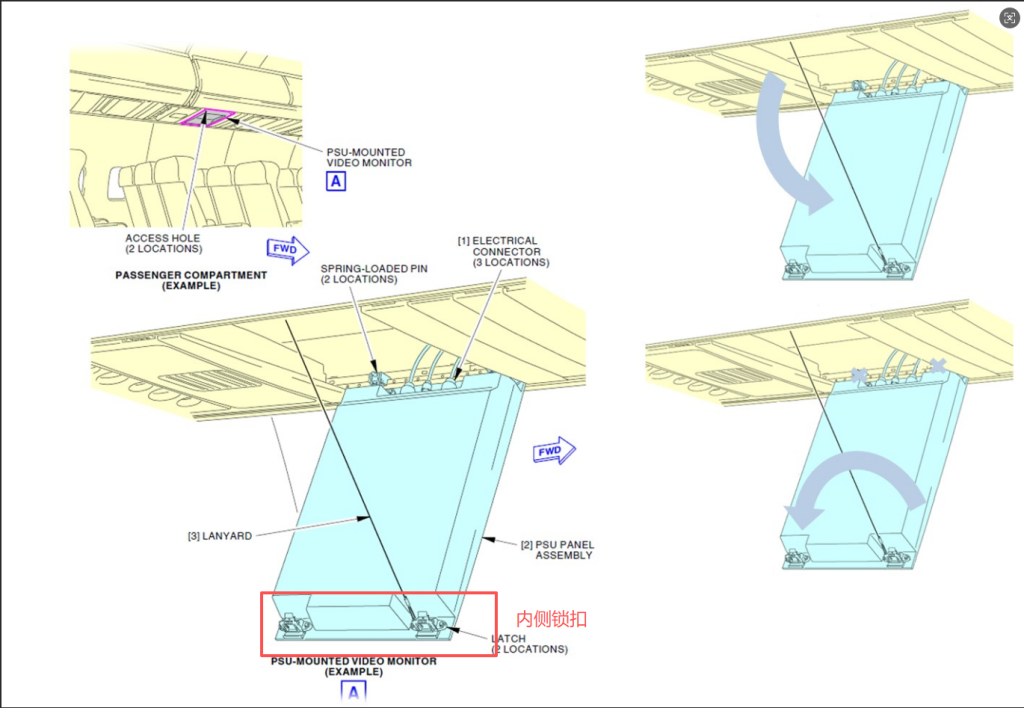 PSU-MOUNTED VIDEO MONITOR
A

ACCESS HOLE (2 LOCATIONS)

FWD

PASSENGER COMPARTMENT (EXAMPLE)

SPRING-LOADED PIN (2 LOCATIONS)

[1] ELECTRICAL CONNECTOR (3 LOCATIONS)

FWD

[3] LANYARD

[2] PSU PANEL ASSEMBLY

内侧锁扣

LATCH (2 LOCATIONS)

PSU-MOUNTED VIDEO MONITOR (EXAMPLE)
A