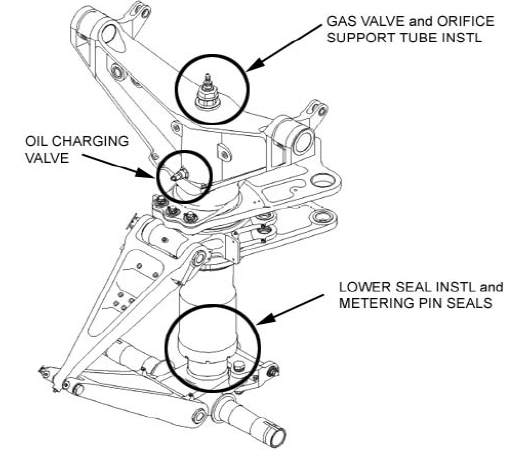 GAS VALVE and ORIFICE SUPPORT TUBE INSTL

OIL CHARGING VALVE

LOWER SEAL INSTL and METERING PIN SEALS