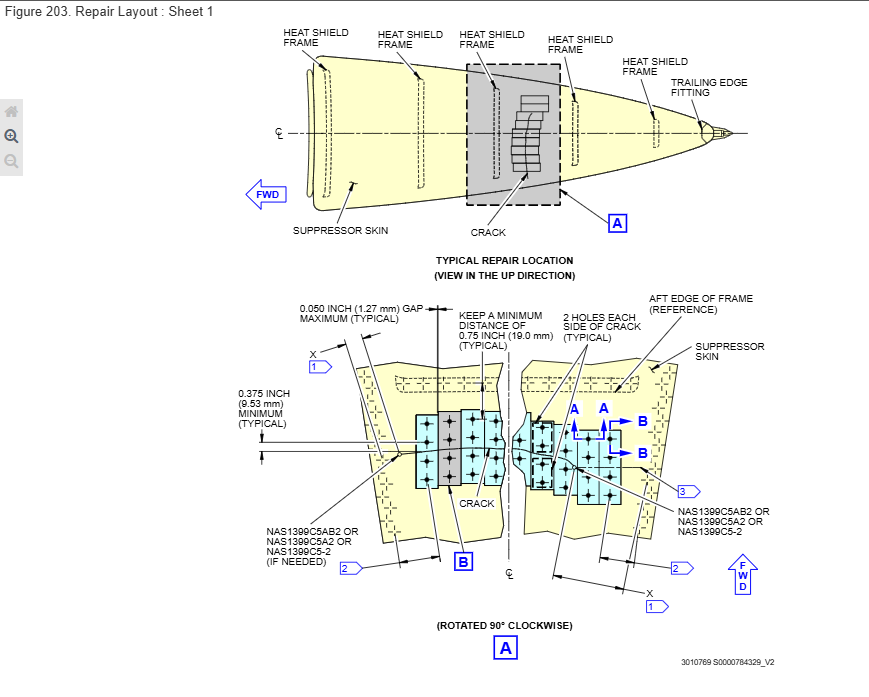 Figure 203. Repair Layout : Sheet 1

HEAT SHIELD FRAME
HEAT SHIELD FRAME
HEAT SHIELD FRAME
HEAT SHIELD FRAME
HEAT SHIELD FRAME
TRAILING EDGE FITTING

℄

FWD

SUPPRESSOR SKIN
CRACK
A

TYPICAL REPAIR LOCATION
(VIEW IN THE UP DIRECTION)

0.050 INCH (1.27 mm) GAP MAXIMUM (TYPICAL)
KEEP A MINIMUM DISTANCE OF 0.75 INCH (19.0 mm) (TYPICAL)
2 HOLES EACH SIDE OF CRACK (TYPICAL)
AFT EDGE OF FRAME (REFERENCE)
SUPPRESSOR SKIN

X
1

0.375 INCH (9.53 mm) MINIMUM (TYPICAL)

A
A
B
B

3

CRACK

NAS1399C5AB2 OR NAS1399C5A2 OR NAS1399C5-2 (IF NEEDED)

NAS1399C5AB2 OR NAS1399C5A2 OR NAS1399C5-2

2
B
℄
2

FWD

X
1

(ROTATED 90° CLOCKWISE)
A

3010769 S0000784329_V2